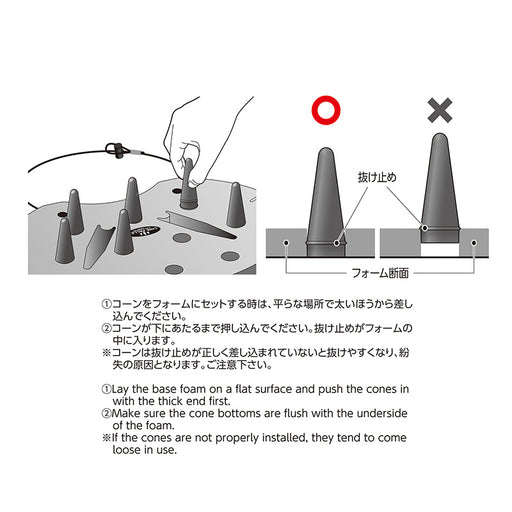 ○ ×

抜け止め

フォーム断面

①コーンをフォームにセットする時は、平らな場所で太いほうから差し込んでください。
②コーンが下にあたるまで押し込んでください。抜け止めがフォームの中に入ります。
※コーンは抜け止めが正しく差し込まれていないと抜けやすくなり、紛失の原因となります。ご注意下さい。

①Lay the base foam on a flat surface and push the cones in with the thick end first.
②Make sure the cone bottoms are flush with the underside of the foam.
※If the cones are not properly installed, they tend to come loose in use.