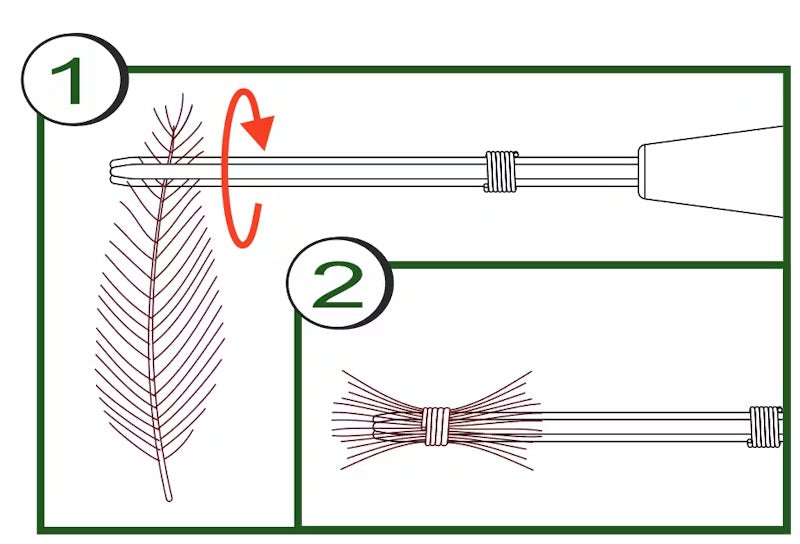 1

2