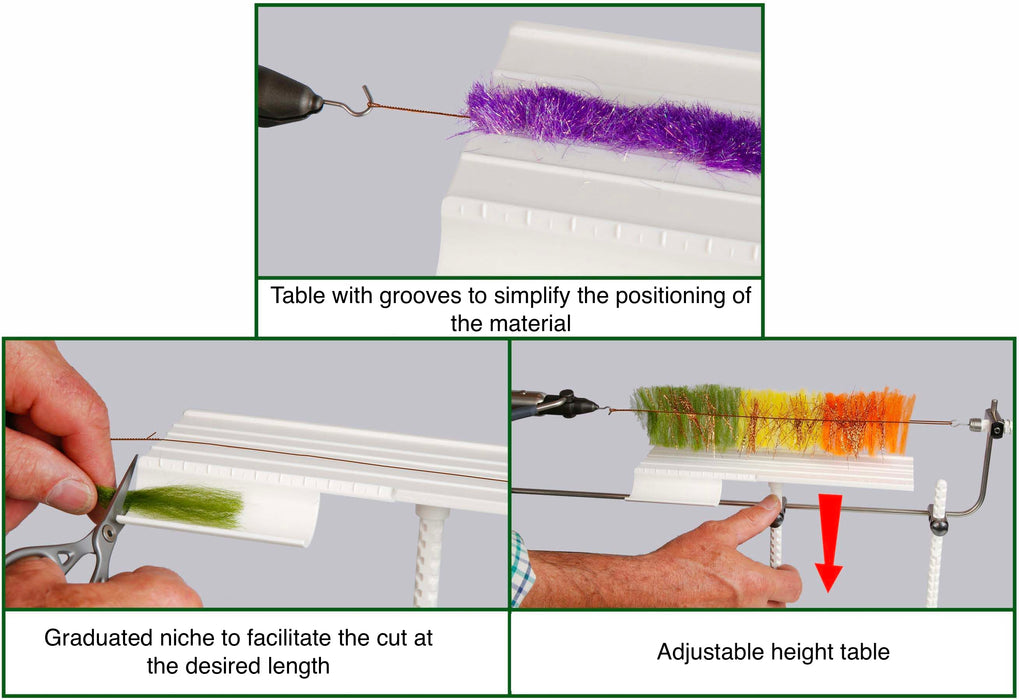 Table with grooves to simplify the positioning of the material

Graduated niche to facilitate the cut at the desired length

Adjustable height table